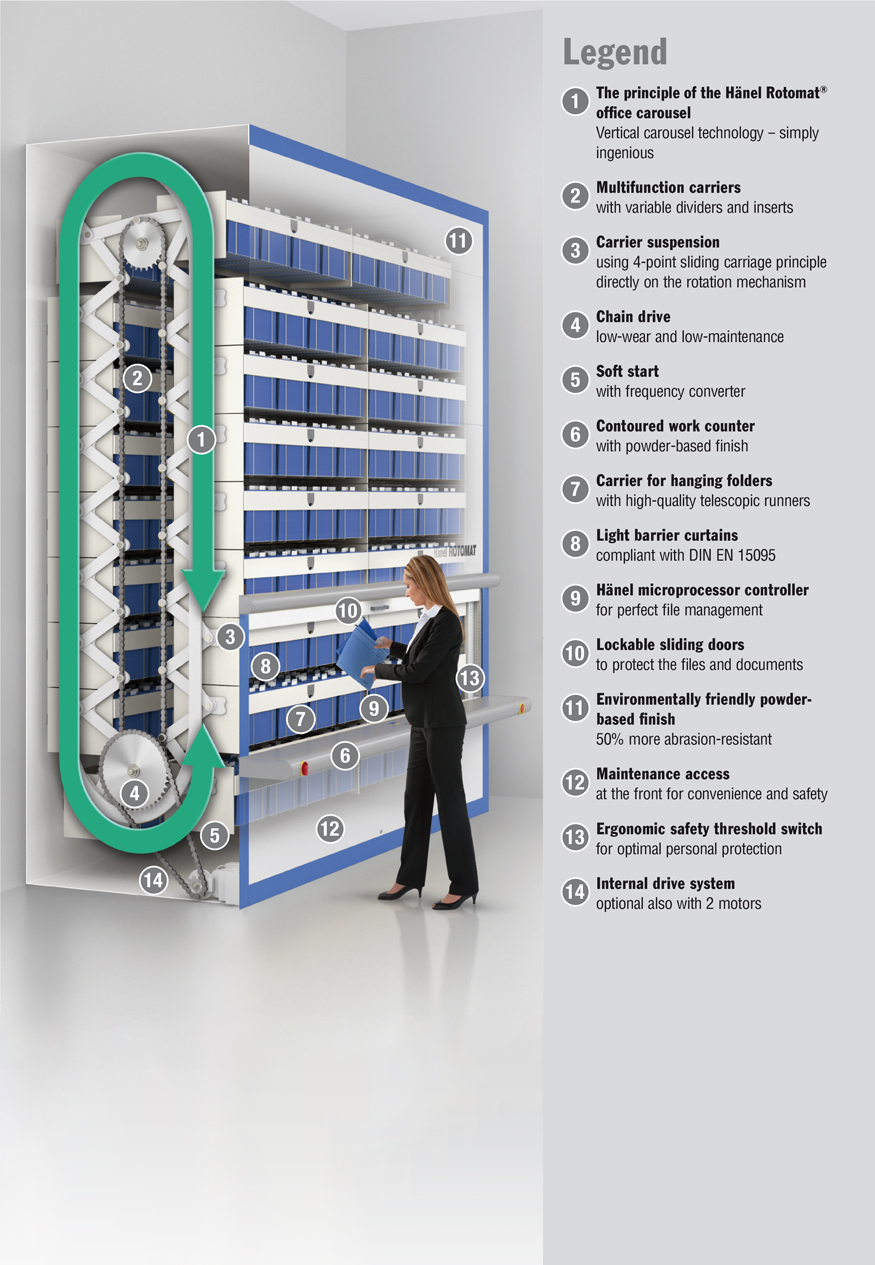 11

2

1

Hänel ROTOMAT

10

3

8

13

7

9

6

4

5

12

14

Legend

1 The principle of the Hänel Rotomat® office carousel
Vertical carousel technology – simply ingenious

2 Multifunction carriers
with variable dividers and inserts

3 Carrier suspension
using 4-point sliding carriage principle directly on the rotation mechanism

4 Chain drive
low-wear and low-maintenance

5 Soft start
with frequency converter

6 Contoured work counter
with powder-based finish

7 Carrier for hanging folders
with high-quality telescopic runners

8 Light barrier curtains
compliant with DIN EN 15095

9 Hänel microprocessor controller
for perfect file management

10 Lockable sliding doors
to protect the files and documents

11 Environmentally friendly powder-based finish
50% more abrasion-resistant

12 Maintenance access
at the front for convenience and safety

13 Ergonomic safety threshold switch
for optimal personal protection

14 Internal drive system
optional also with 2 motors